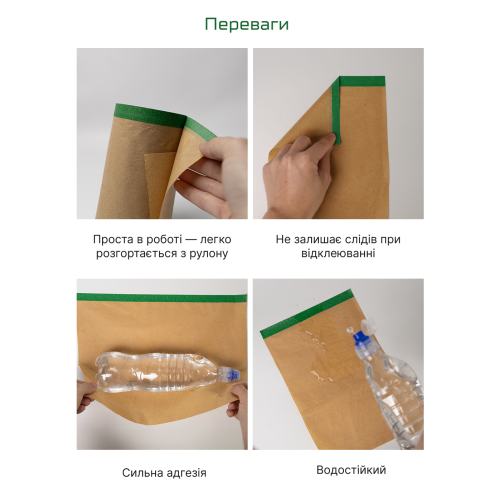 Переваги

Проста в роботі — легко розгортається з рулону

Не залишає слідів при відклеюванні

Сильна адгезія

Водостійкий