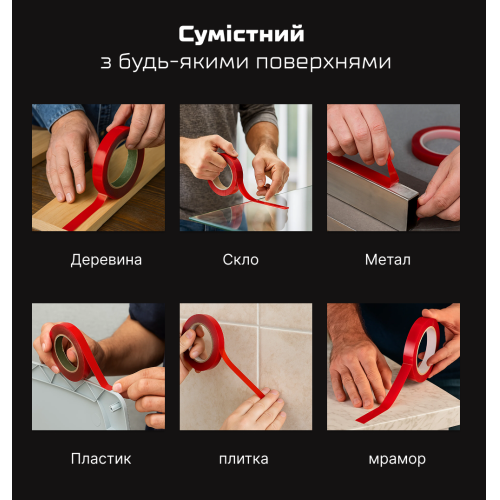 Сумістний
з будь-якими поверхнями

Деревина

Скло

Метал

Пластик

плитка

мрамор