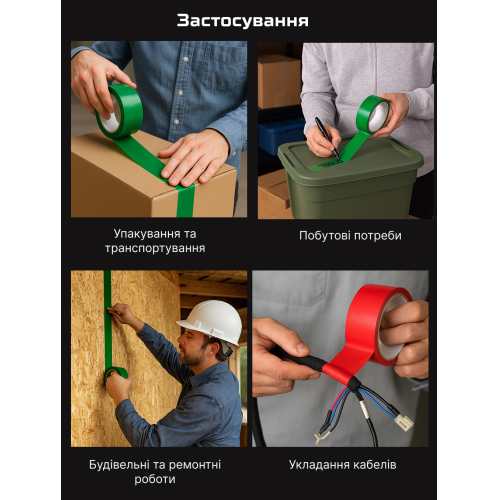 Застосування

Упакування та транспортування

Побутові потреби

Будівельні та ремонтні роботи

Укладання кабелів