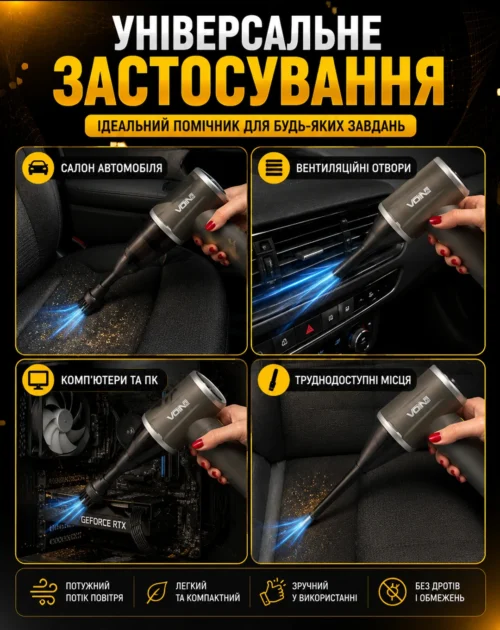 УНІВЕРСАЛЬНЕ
ЗАСТОСУВАННЯ
ІДЕАЛЬНИЙ ПОМІЧНИК ДЛЯ БУДЬ-ЯКИХ ЗАВДАНЬ

САЛОН АВТОМОБІЛЯ
VOIN

ВЕНТИЛЯЦІЙНІ ОТВОРИ
VOIN

КОМП'ЮТЕРИ ТА ПК
VOIN
GEFORCE RTX

ТРУДНОДОСТУПНІ МІСЦЯ
VOIN

ПОТУЖНИЙ ПОТІК ПОВІТРЯ
ЛЕГКИЙ ТА КОМПАКТНИЙ
ЗРУЧНИЙ У ВИКОРИСТАННІ
БЕЗ ДРОТІВ І ОБМЕЖЕНЬ