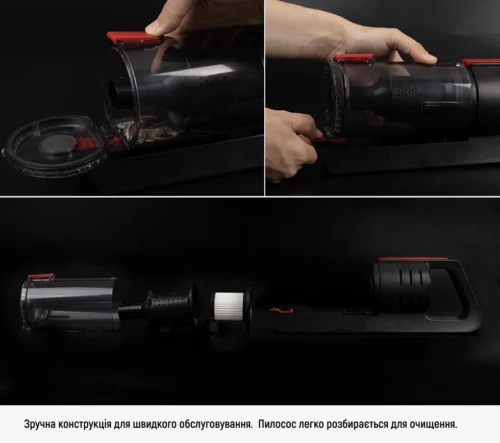 Зручна конструкція для швидкого обслуговування. Пилосос легко розбирається для очищення.