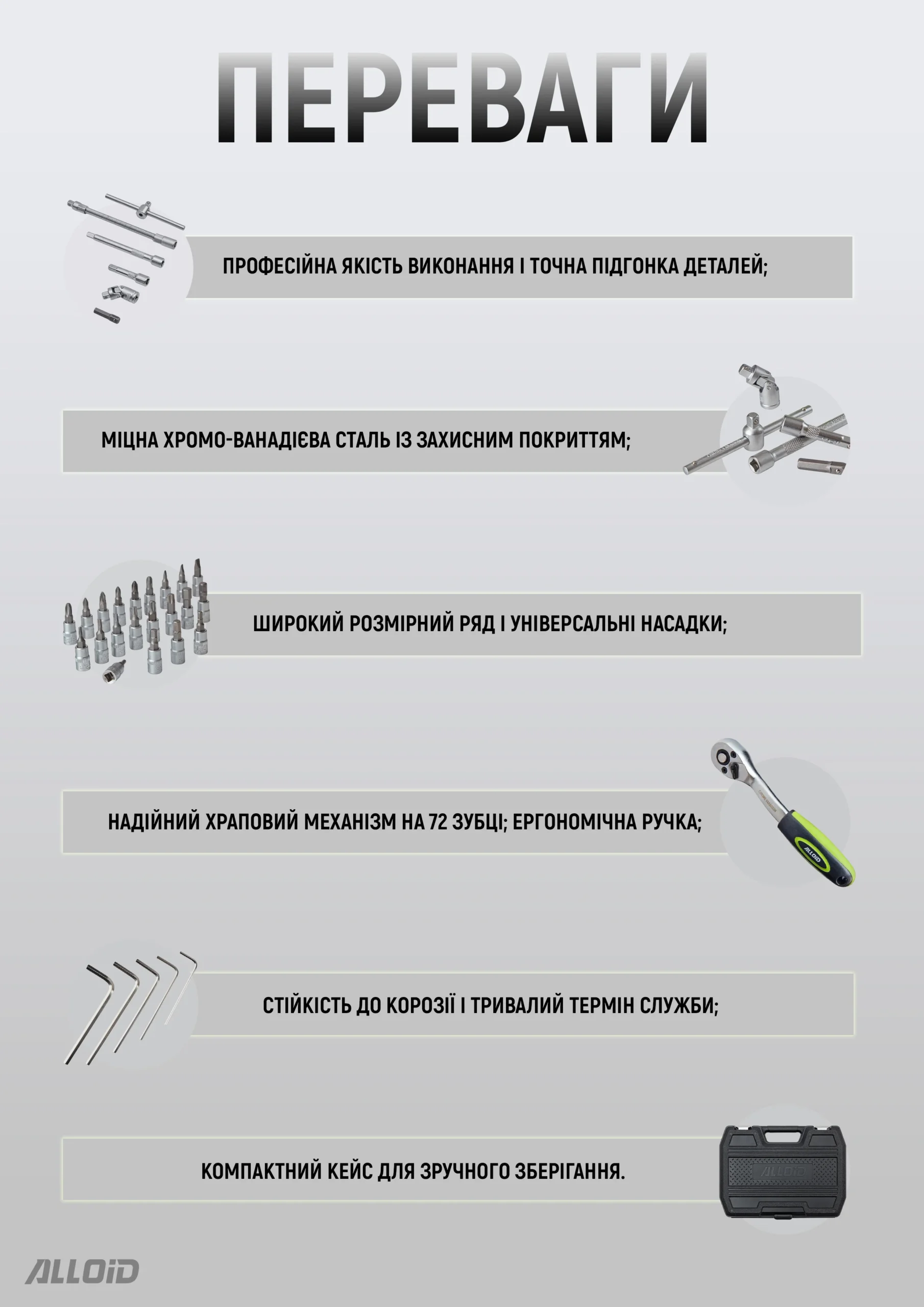 ПЕРЕВАГИ

ПРОФЕСІЙНА ЯКІСТЬ ВИКОНАННЯ І ТОЧНА ПІДГОНКА ДЕТАЛЕЙ;

МІЦНА ХРОМО-ВАНАДІЄВА СТАЛЬ ІЗ ЗАХИСНИМ ПОКРИТТЯМ;

ШИРОКИЙ РОЗМІРНИЙ РЯД І УНІВЕРСАЛЬНІ НАСАДКИ;

НАДІЙНИЙ ХРАПОВИЙ МЕХАНІЗМ НА 72 ЗУБЦІ; ЕРГОНОМІЧНА РУЧКА;

ALLOID

СТІЙКІСТЬ ДО КОРОЗІЇ І ТРИВАЛИЙ ТЕРМІН СЛУЖБИ;

КОМПАКТНИЙ КЕЙС ДЛЯ ЗРУЧНОГО ЗБЕРІГАННЯ.

ALLOID

ALLOID