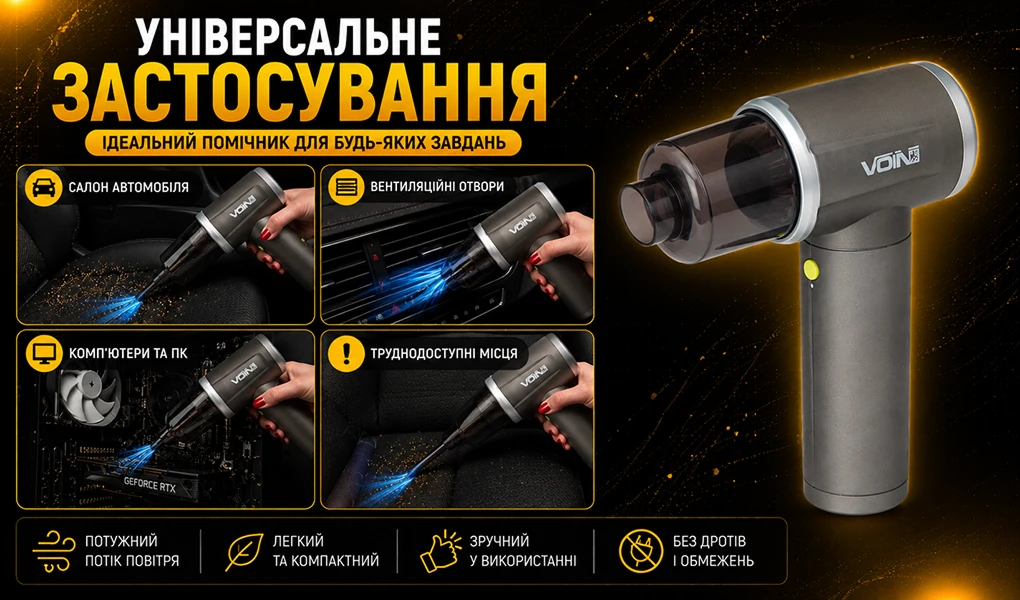 УНІВЕРСАЛЬНЕ
ЗАСТОСУВАННЯ
ІДЕАЛЬНИЙ ПОМІЧНИК ДЛЯ БУДЬ-ЯКИХ ЗАВДАНЬ

САЛОН АВТОМОБІЛЯ
VOIN

ВЕНТИЛЯЦІЙНІ ОТВОРИ
VOIN

КОМП'ЮТЕРИ ТА ПК
VOIN
GEFORCE RTX

ТРУДНОДОСТУПНІ МІСЦЯ
VOIN

VOIN

ПОТУЖНИЙ ПОТІК ПОВІТРЯ

ЛЕГКИЙ ТА КОМПАКТНИЙ

ЗРУЧНИЙ У ВИКОРИСТАННІ

БЕЗ ДРОТІВ І ОБМЕЖЕНЬ